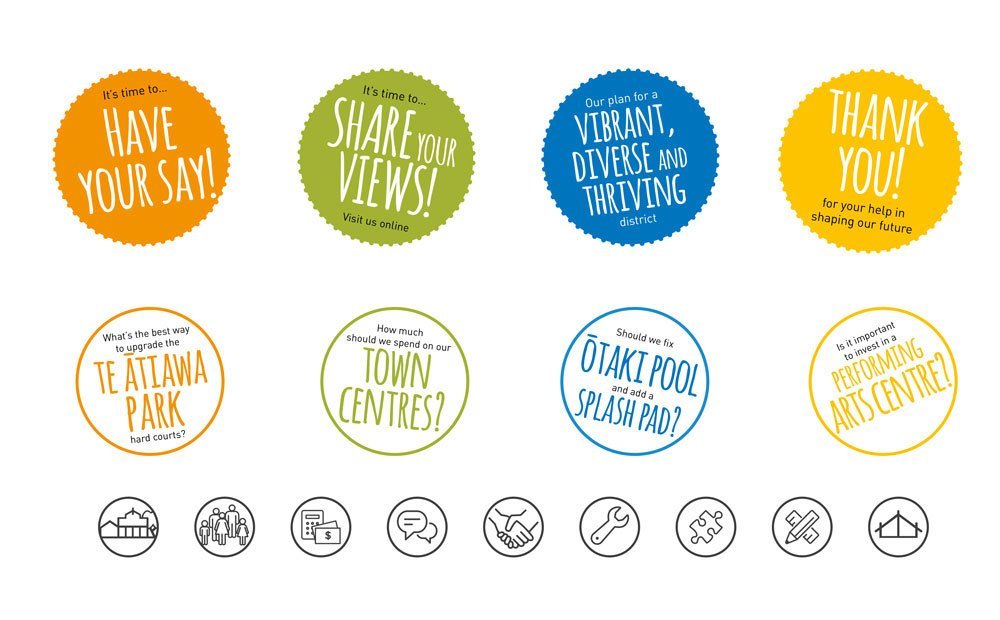 It's time to...
HAVE YOUR SAY!

It's time to...
SHARE YOUR VIEWS!
Visit us online

Our plan for a
VIBRANT, DIVERSE AND THRIVING
district

THANK YOU!
for your help in shaping our future

What's the best way to upgrade the
TE ĀTIAWA PARK
hard courts?

How much should we spend on our
TOWN CENTRES?

Should we fix
ŌTAKI POOL
and add a
SPLASH PAD?

Is it important to invest in a
PERFORMING ARTS CENTRE?

$